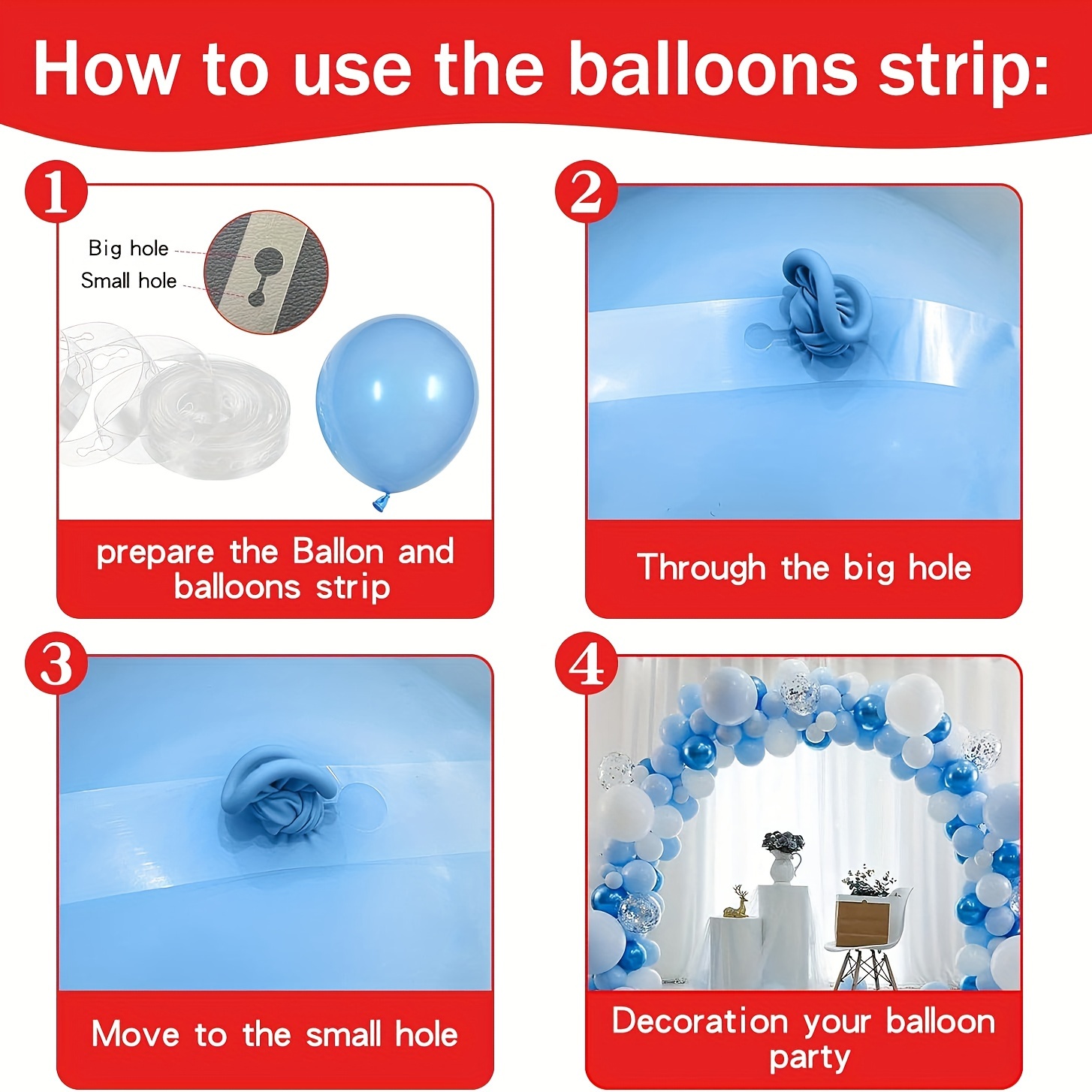 How to use the balloons strip:

1

Big hole
Small hole

prepare the Ballon and balloons strip

2

Through the big hole

3

Move to the small hole

4

Decoration your balloon party